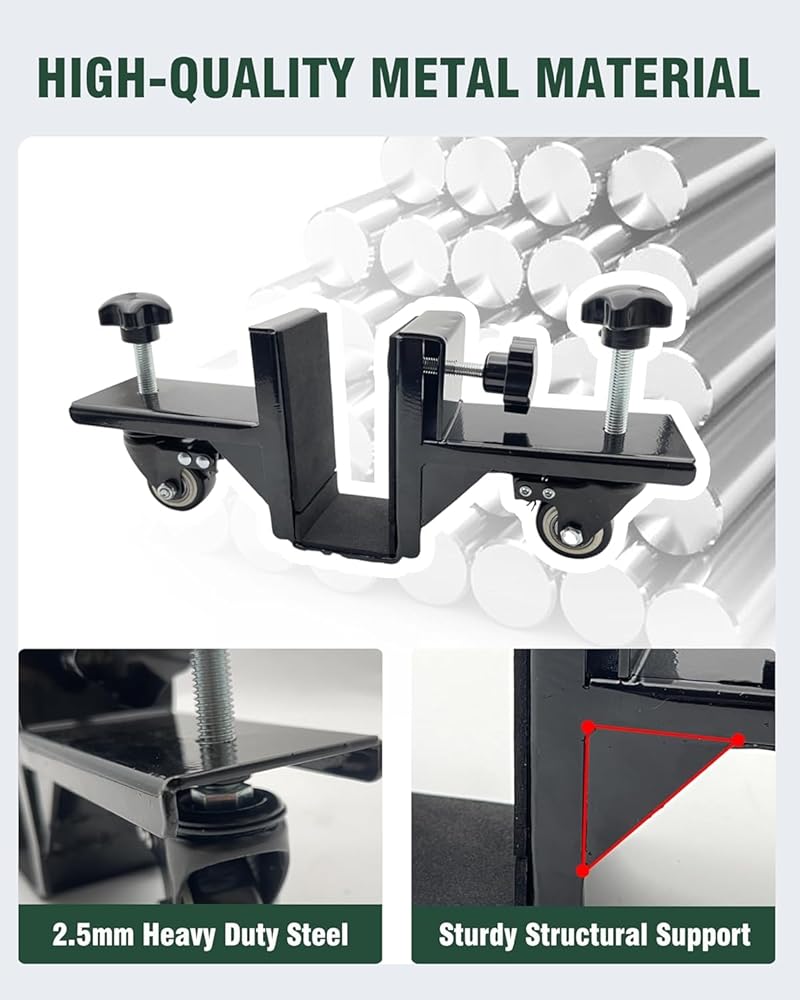 HIGH-QUALITY METAL MATERIAL

2.5mm Heavy Duty Steel

Sturdy Structural Support