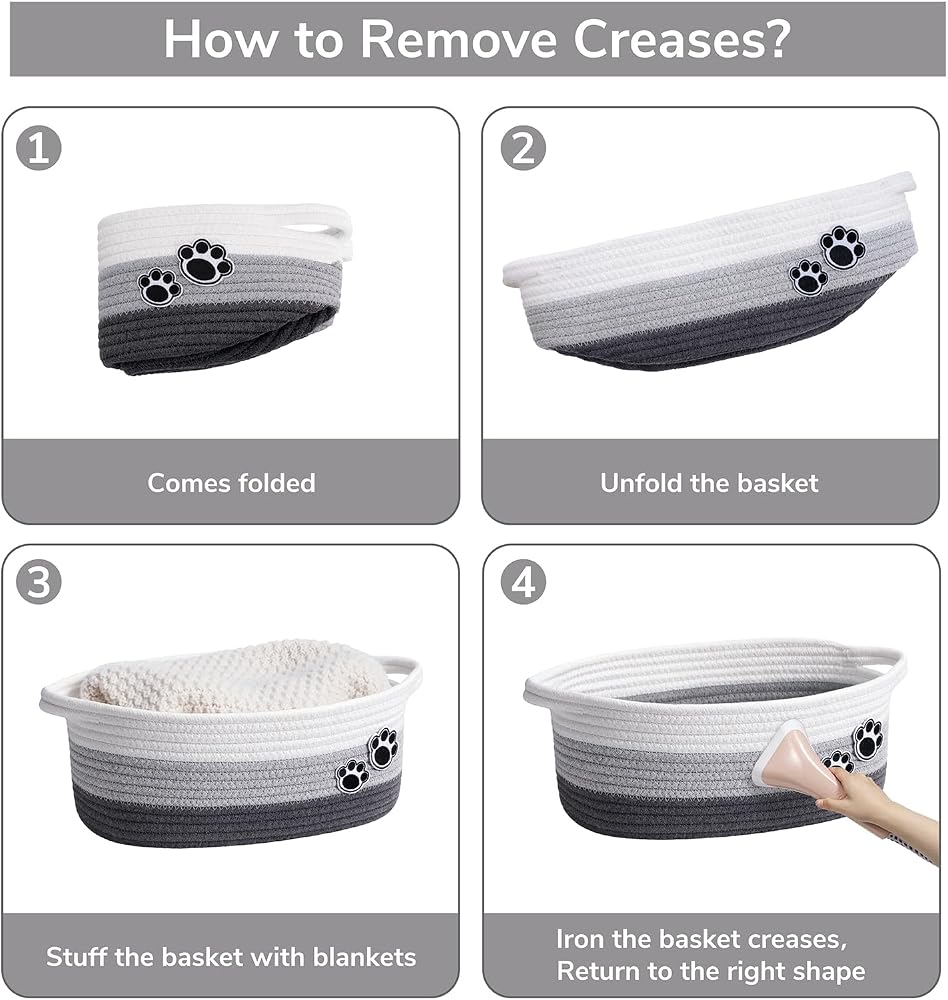 How to Remove Creases?

1

Comes folded

2

Unfold the basket

3

Stuff the basket with blankets

4

Iron the basket creases,
Return to the right shape