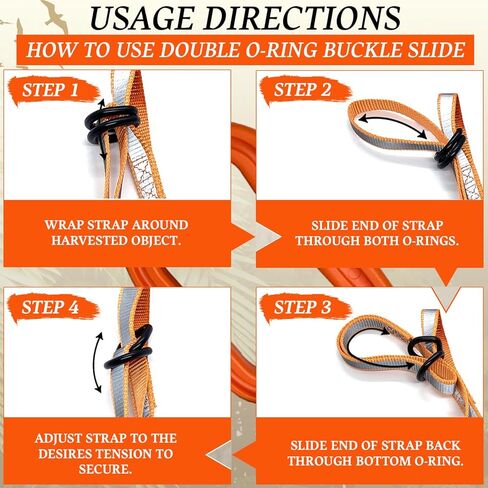 USAGE DIRECTIONS

HOW TO USE DOUBLE O-RING BUCKLE SLIDE

STEP 1

WRAP STRAP AROUND HARVESTED OBJECT.

STEP 2

SLIDE END OF STRAP THROUGH BOTH O-RINGS.

STEP 3

SLIDE END OF STRAP BACK THROUGH BOTTOM O-RING.

STEP 4

ADJUST STRAP TO THE DESIRES TENSION TO SECURE.