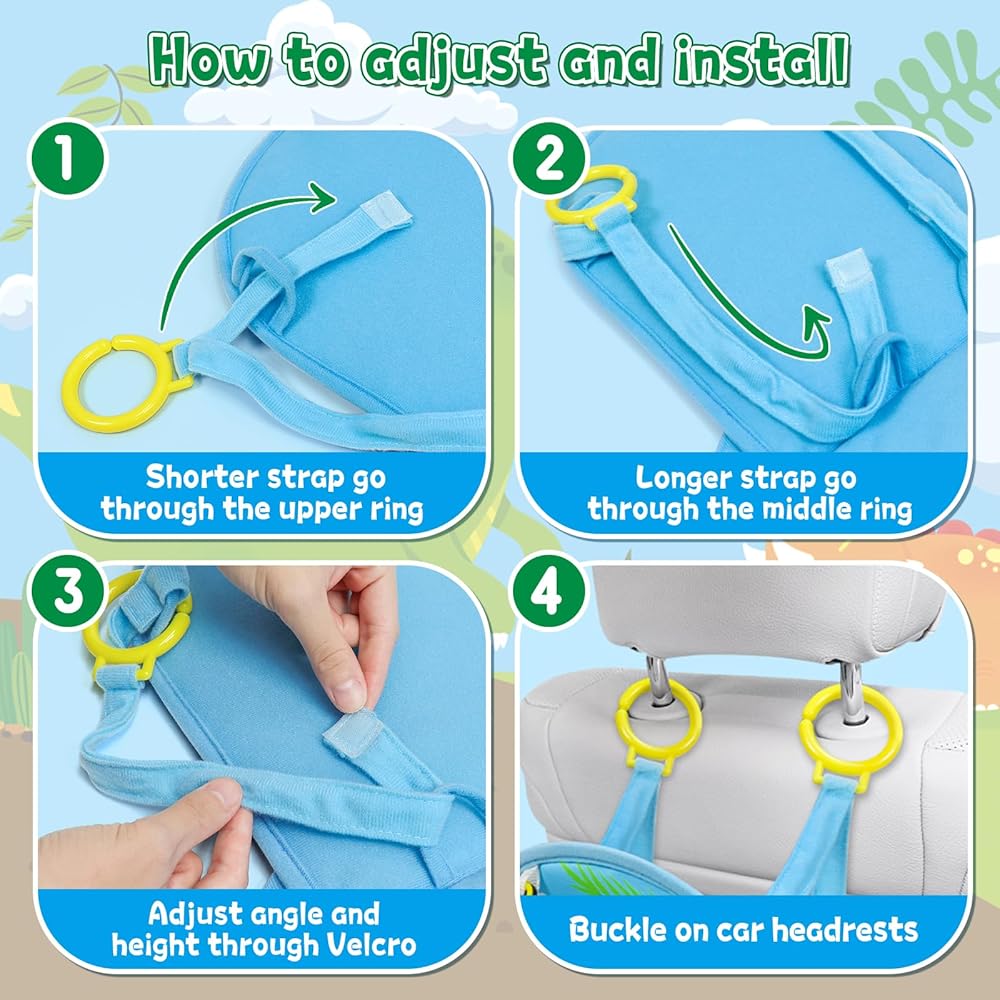 How to adjust and install

1

Shorter strap go through the upper ring

2

Longer strap go through the middle ring

3

Adjust angle and height through Velcro

4

Buckle on car headrests