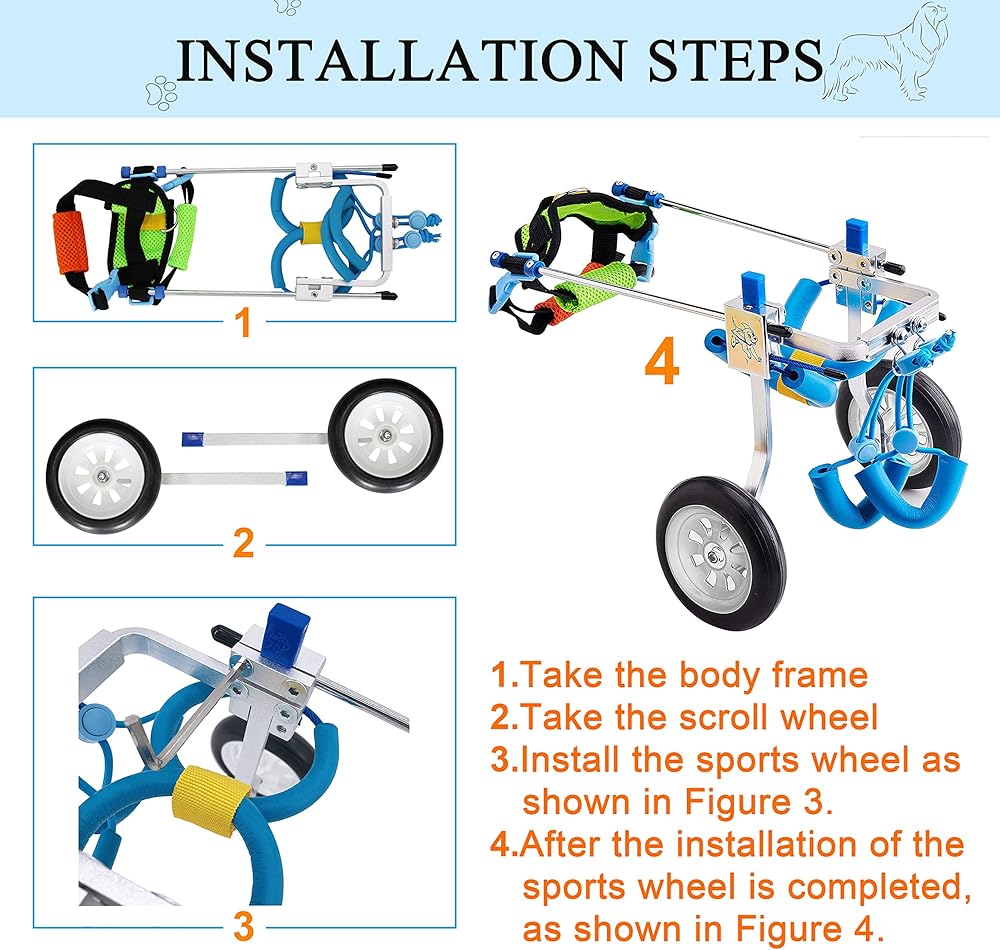 INSTALLATION STEPS

1

2

3

4

1.Take the body frame
2.Take the scroll wheel
3.Install the sports wheel as shown in Figure 3.
4.After the installation of the sports wheel is completed, as shown in Figure 4.