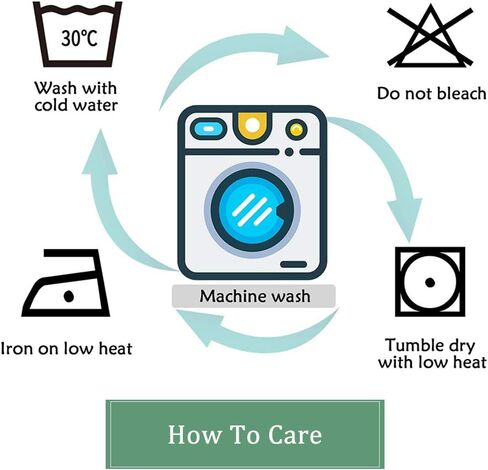 30℃

Wash with cold water

Do not bleach

Machine wash

Iron on low heat

Tumble dry with low heat

How To Care