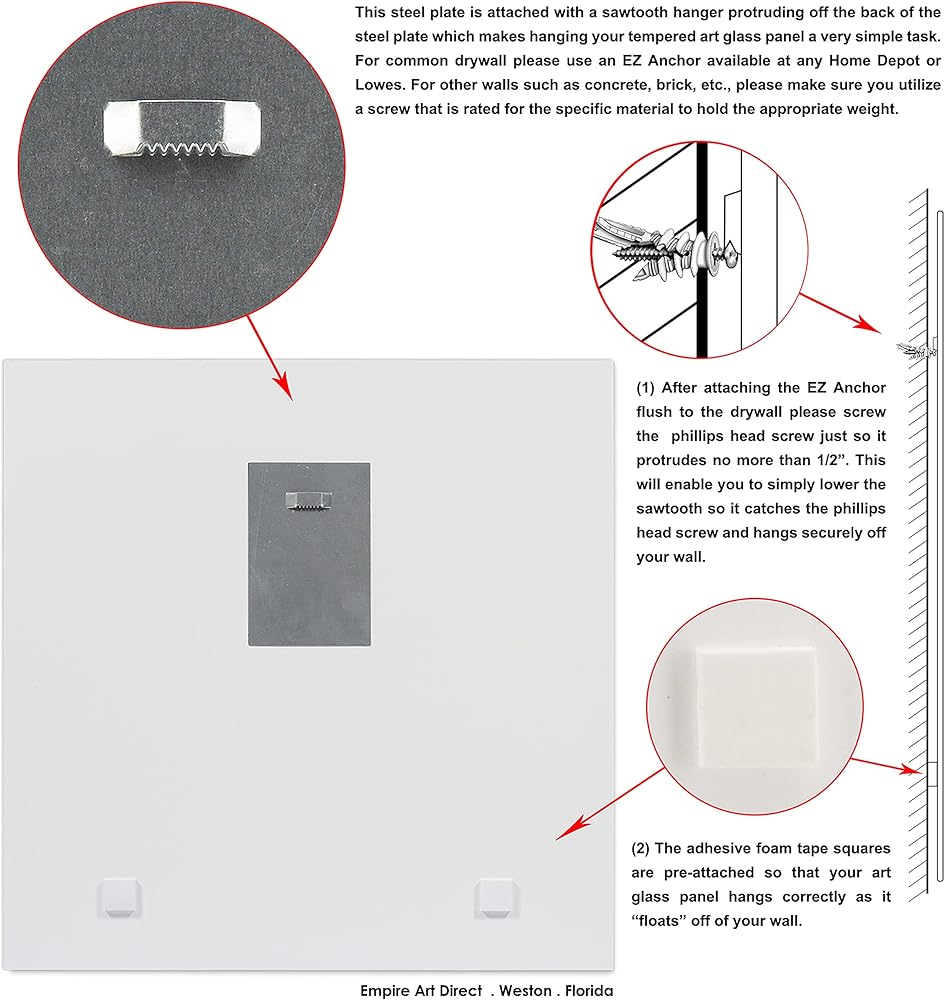 This steel plate is attached with a sawtooth hanger protruding off the back of the steel plate which makes hanging your tempered art glass panel a very simple task. For common drywall please use an EZ Anchor available at any Home Depot or Lowes. For other walls such as concrete, brick, etc., please make sure you utilize a screw that is rated for the specific material to hold the appropriate weight.

(1) After attaching the EZ Anchor flush to the drywall please screw the phillips head screw just so it protrudes no more than 1/2". This will enable you to simply lower the sawtooth so it catches the phillips head screw and hangs securely off your wall.

(2) The adhesive foam tape squares are pre-attached so that your art glass panel hangs correctly as it "floats" off of your wall.

Empire Art Direct . Weston . Florida