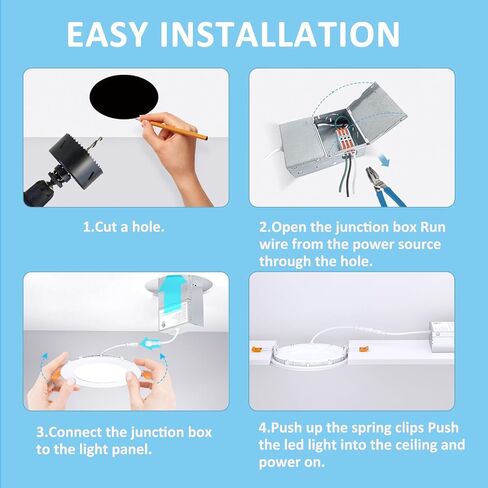 EASY INSTALLATION

1.Cut a hole.

2.Open the junction box Run wire from the power source through the hole.

3.Connect the junction box to the light panel.

4.Push up the spring clips Push the led light into the ceiling and power on.