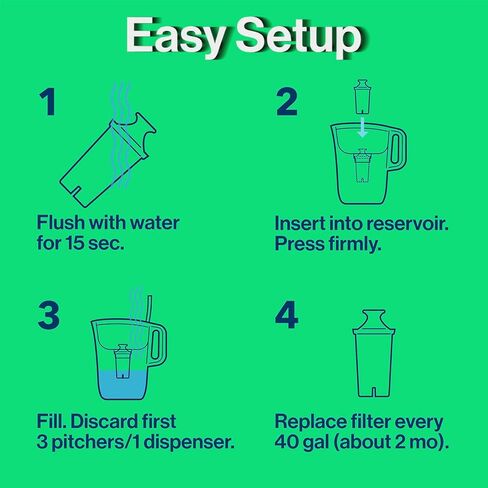 Easy Setup

1

Flush with water for 15 sec.

2

Insert into reservoir. Press firmly.

3

Fill. Discard first 3 pitchers/1 dispenser.

4

Replace filter every 40 gal (about 2 mo).