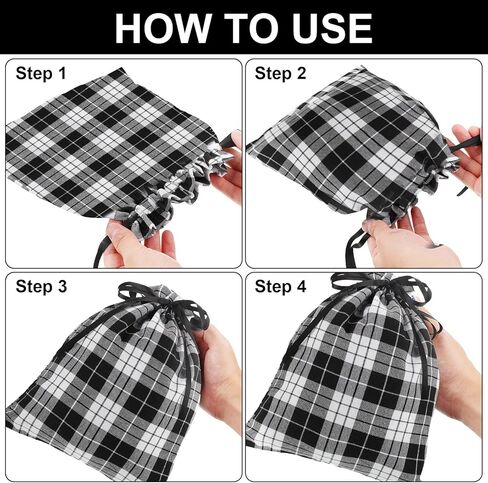 HOW TO USE

Step 1

Step 2

Step 3

Step 4