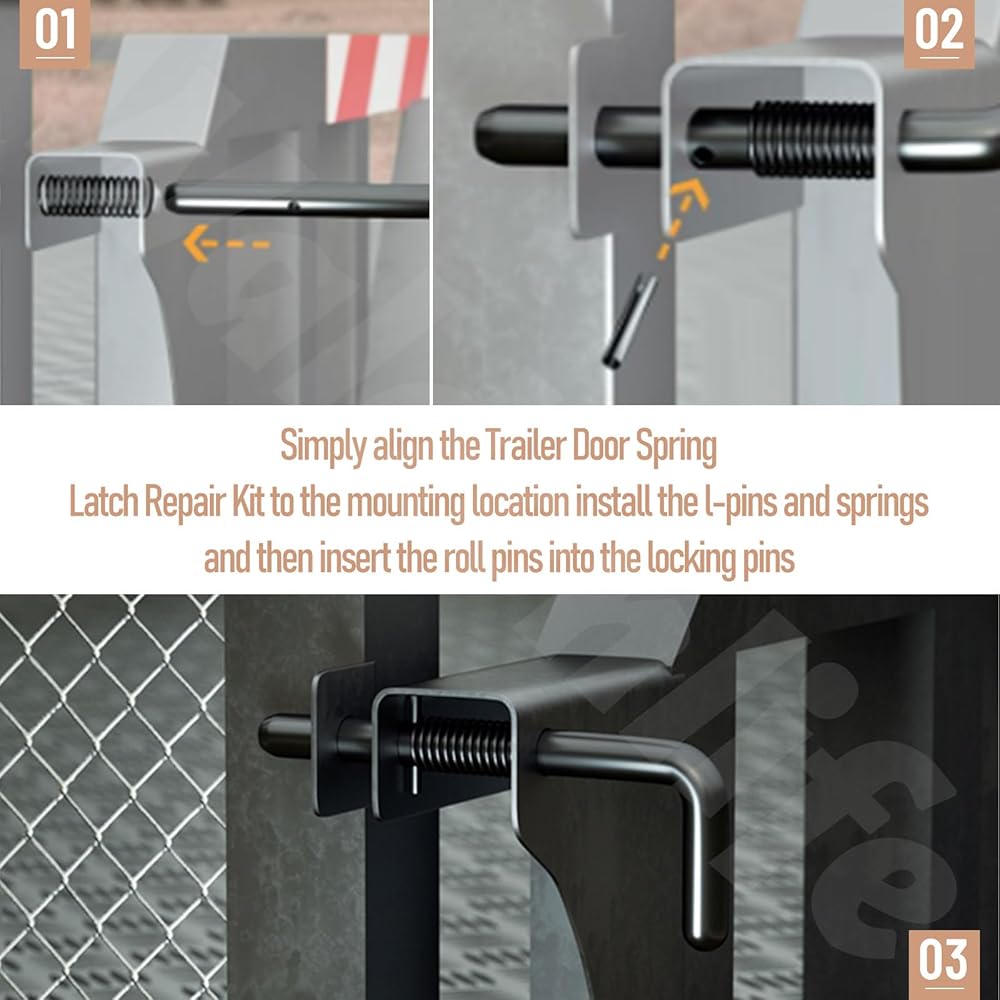 01

02

Simply align the Trailer Door Spring Latch Repair Kit to the mounting location install the l-pins and springs and then insert the roll pins into the locking pins

03