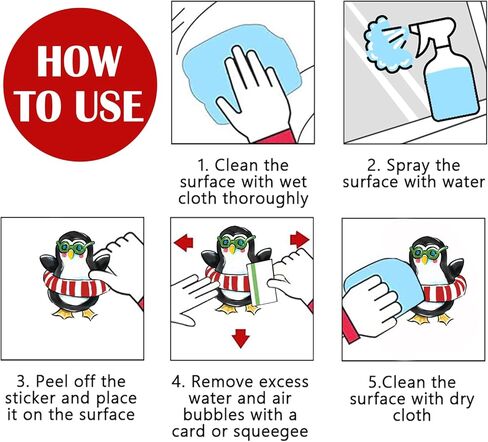 HOW TO USE

1. Clean the surface with wet cloth thoroughly

2. Spray the surface with water

3. Peel off the sticker and place it on the surface

4. Remove excess water and air bubbles with a card or squeegee

5.Clean the surface with dry cloth