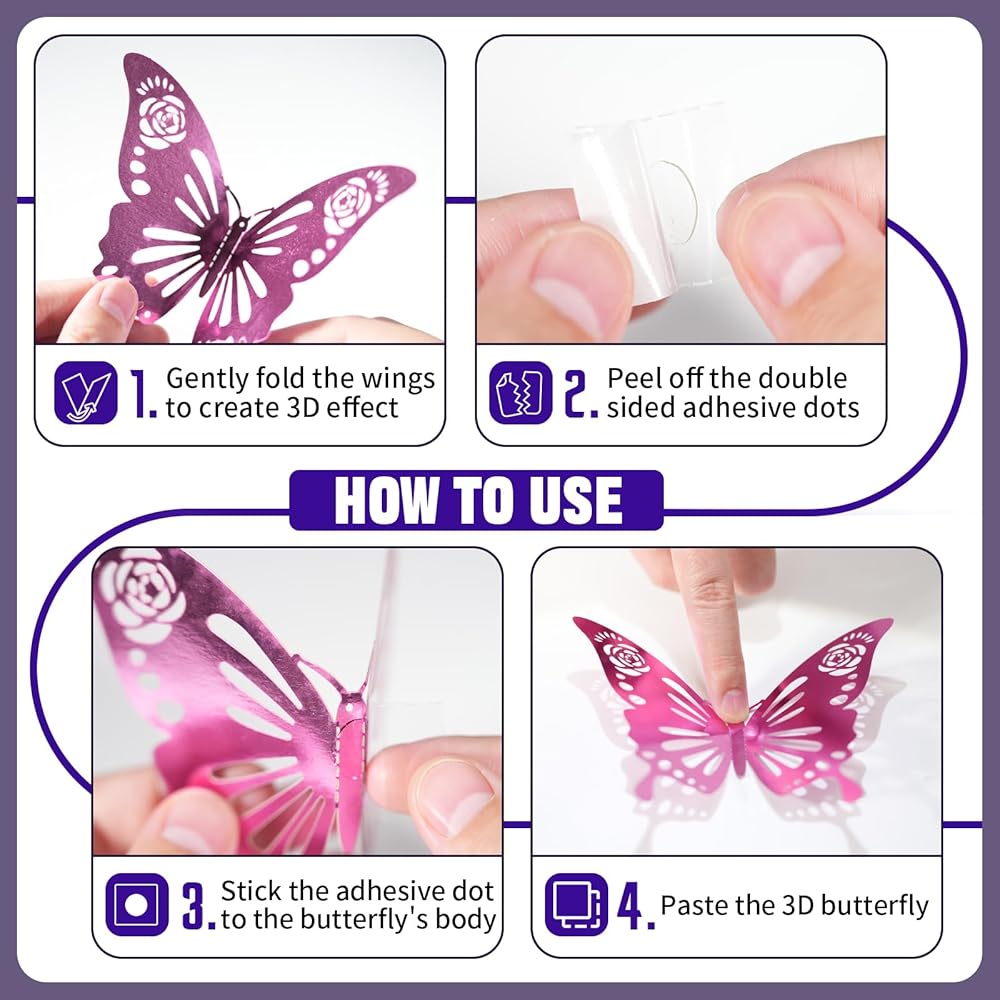 1. Gently fold the wings to create 3D effect

2. Peel off the double sided adhesive dots

HOW TO USE

3. Stick the adhesive dot to the butterfly's body

4. Paste the 3D butterfly