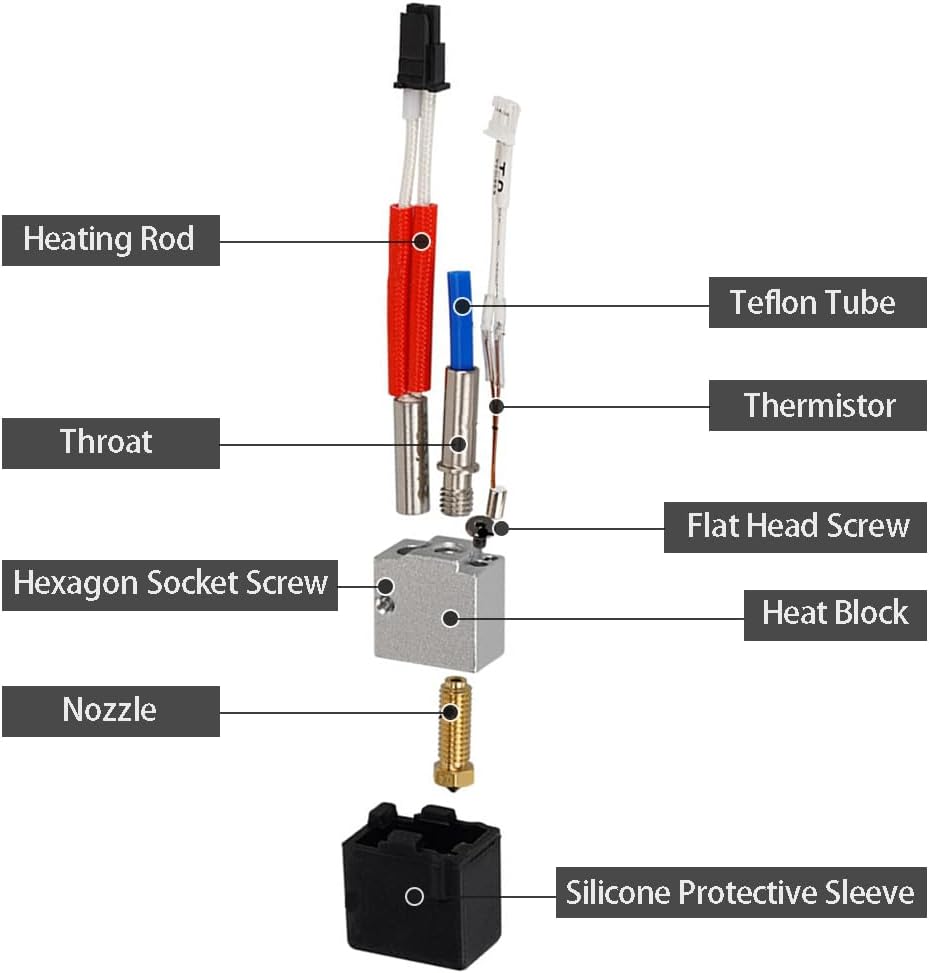 Heating Rod

Teflon Tube

Thermistor

Throat

Flat Head Screw

Hexagon Socket Screw

Heat Block

Nozzle

Silicone Protective Sleeve