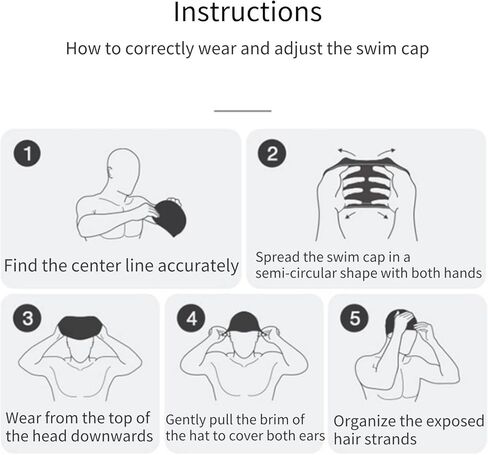 Instructions

How to correctly wear and adjust the swim cap

1

Find the center line accurately

2

Spread the swim cap in a semi-circular shape with both hands

3

Wear from the top of the head downwards

4

Gently pull the brim of the hat to cover both ears

5

Organize the exposed hair strands