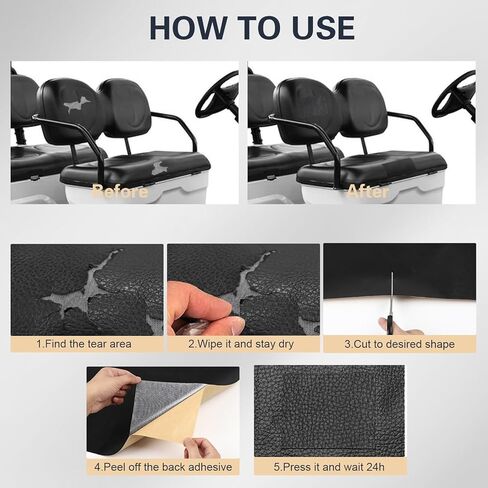 HOW TO USE

Before

After

1.Find the tear area

2.Wipe it and stay dry

3.Cut to desired shape

4.Peel off the back adhesive

5.Press it and wait 24h