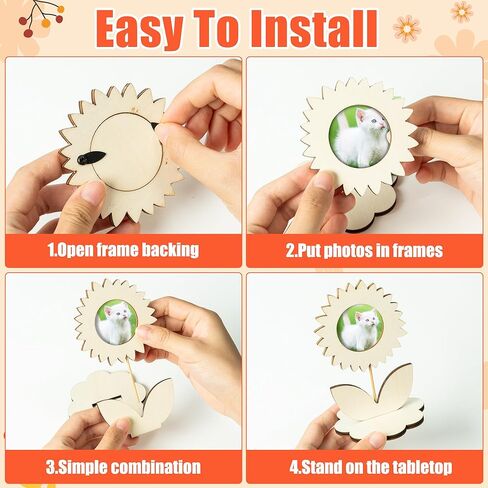 Easy To Install

1.Open frame backing

2.Put photos in frames

3.Simple combination

4.Stand on the tabletop