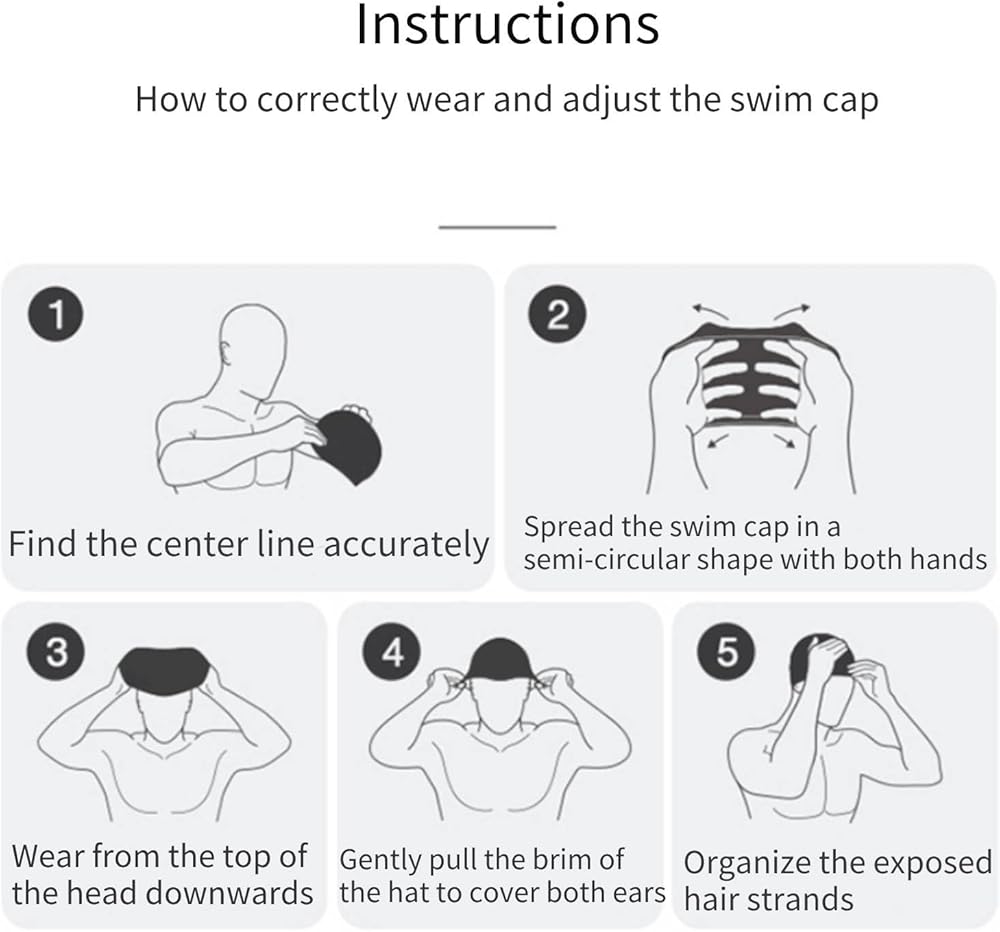 Instructions

How to correctly wear and adjust the swim cap

1

Find the center line accurately

2

Spread the swim cap in a semi-circular shape with both hands

3

Wear from the top of the head downwards

4

Gently pull the brim of the hat to cover both ears

5

Organize the exposed hair strands