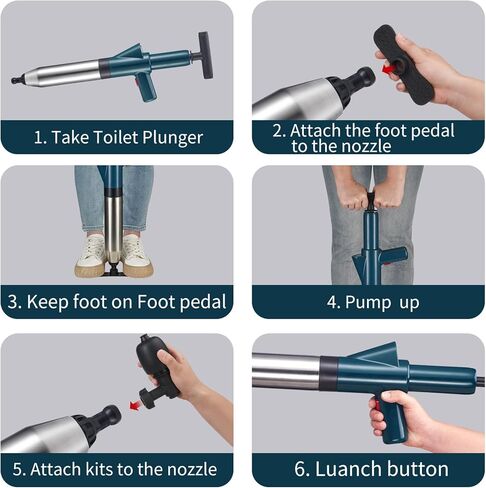 1. Take Toilet Plunger

2. Attach the foot pedal to the nozzle

3. Keep foot on Foot pedal

4. Pump up

5. Attach kits to the nozzle

6. Luanch button