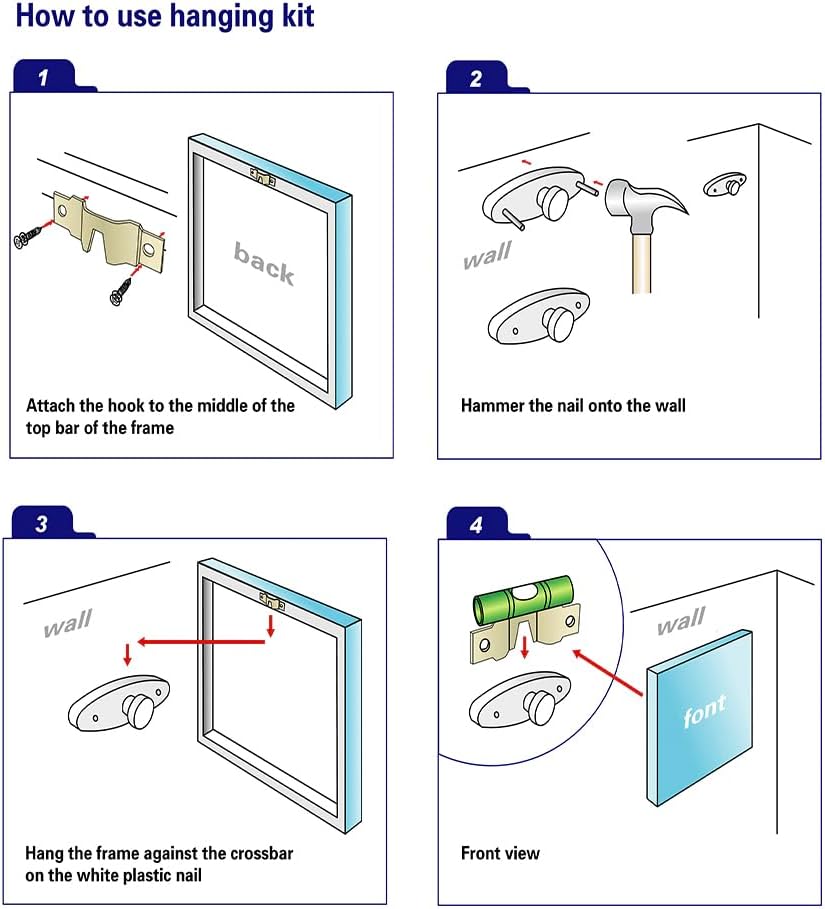 How to use hanging kit

1

back

Attach the hook to the middle of the top bar of the frame

2

wall

Hammer the nail onto the wall

3

wall

Hang the frame against the crossbar on the white plastic nail

4

wall

font

Front view