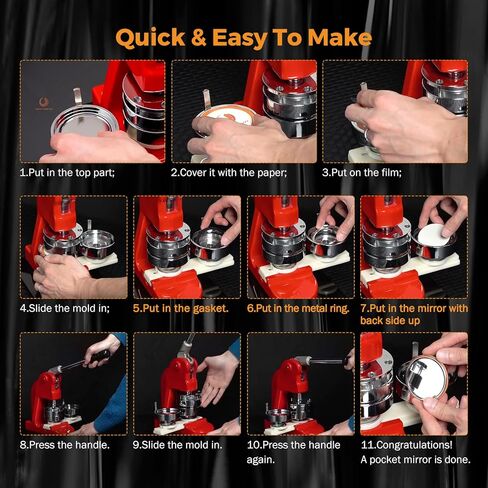 Quick & Easy To Make

1.Put in the top part;

2.Cover it with the paper;

3.Put on the film;

4.Slide the mold in;

5.Put in the gasket.

6.Put in the metal ring.

7.Put in the mirror with back side up

8.Press the handle.

9.Slide the mold in.

10.Press the handle again.

11.Congratulations! A pocket mirror is done.