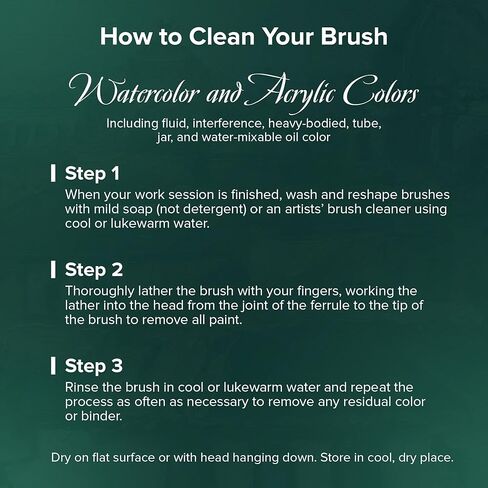 How to Clean Your Brush

Watercolor and Acrylic Colors

Including fluid, interference, heavy-bodied, tube, jar, and water-mixable oil color

Step 1

When your work session is finished, wash and reshape brushes with mild soap (not detergent) or an artists' brush cleaner using cool or lukewarm water.

Step 2

Thoroughly lather the brush with your fingers, working the lather into the head from the joint of the ferrule to the tip of the brush to remove all paint.

Step 3

Rinse the brush in cool or lukewarm water and repeat the process as often as necessary to remove any residual color or binder.

Dry on flat surface or with head hanging down. Store in cool, dry place.