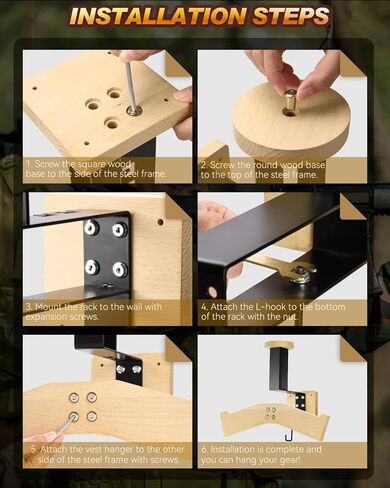 INSTALLATION STEPS

1. Screw the square wood base to the side of the steel frame.

2. Screw the round wood base to the top of the steel frame.

3. Mount the rack to the wall with expansion screws.

4. Attach the L-hook to the bottom of the rack with the nut.

5. Attach the vest hanger to the other side of the steel frame with screws.

6. Installation is complete and you can hang your gear!