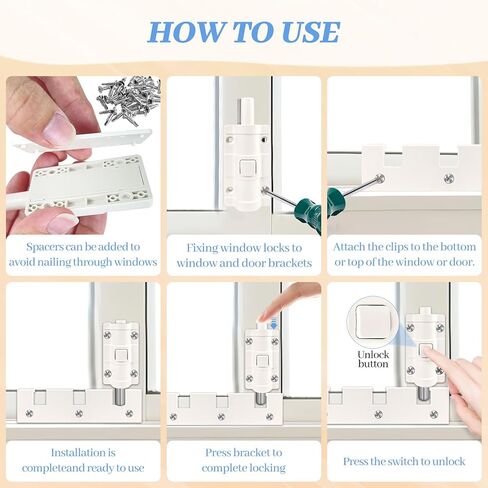 HOW TO USE

Spacers can be added to avoid nailing through windows

Fixing window locks to window and door brackets

Attach the clips to the bottom or top of the window or door.

Unlock button

Installation is completeand ready to use

Press bracket to complete locking

Press the switch to unlock