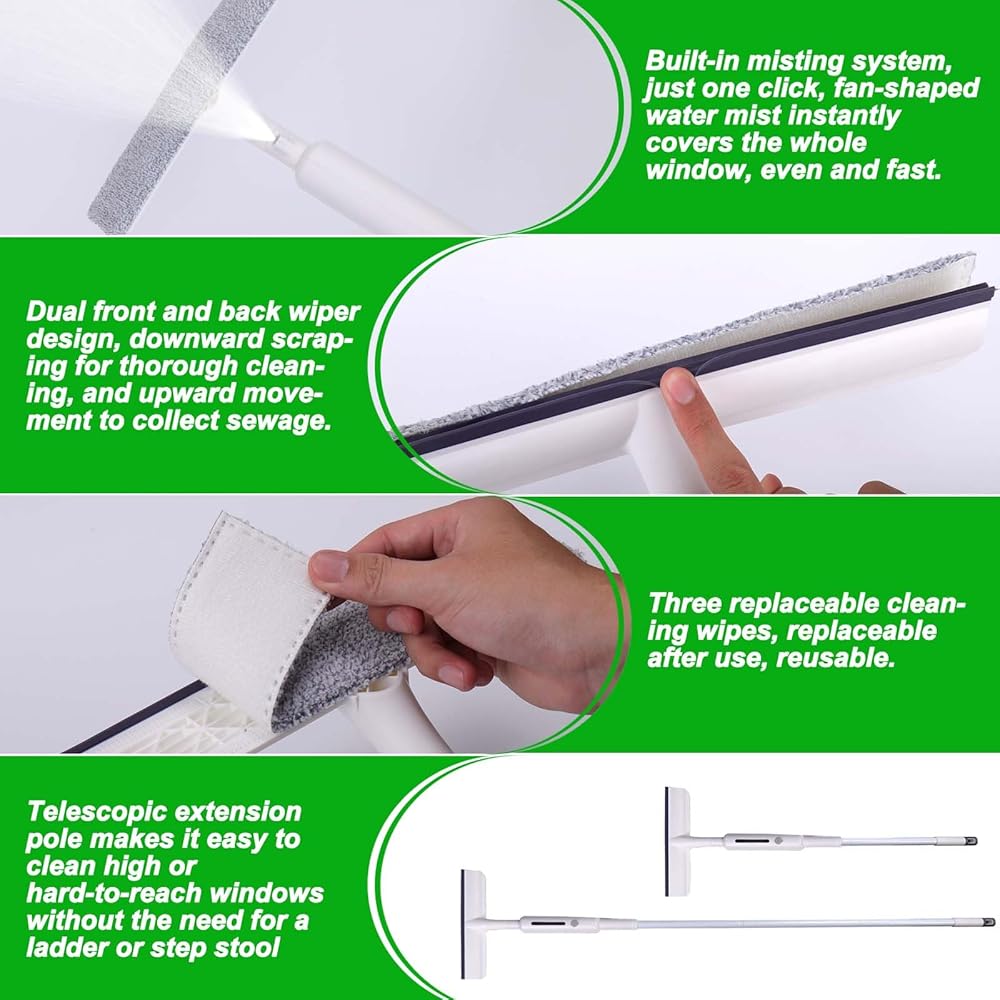 Built-in misting system, just one click, fan-shaped water mist instantly covers the whole window, even and fast.

Dual front and back wiper design, downward scraping for thorough cleaning, and upward movement to collect sewage.

Three replaceable cleaning wipes, replaceable after use, reusable.

Telescopic extension pole makes it easy to clean high or hard-to-reach windows without the need for a ladder or step stool