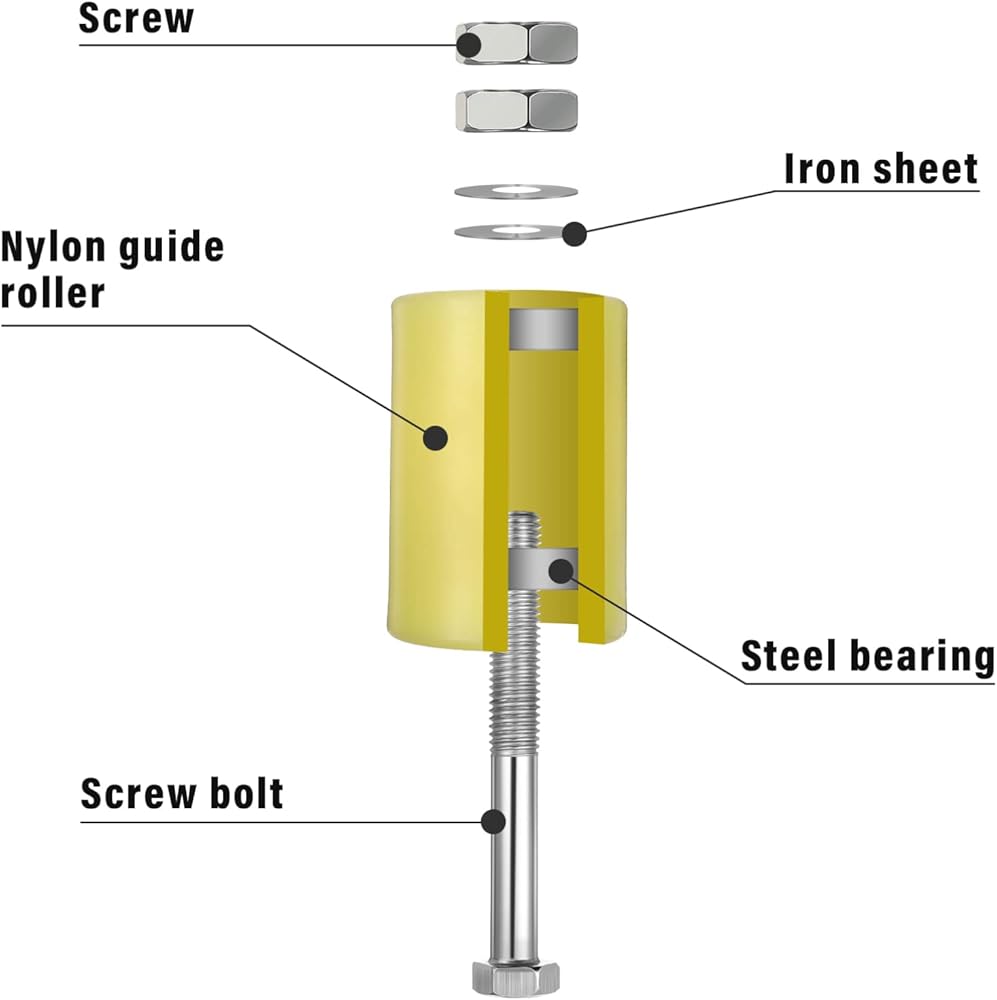 Screw

Iron sheet

Nylon guide roller

Steel bearing

Screw bolt