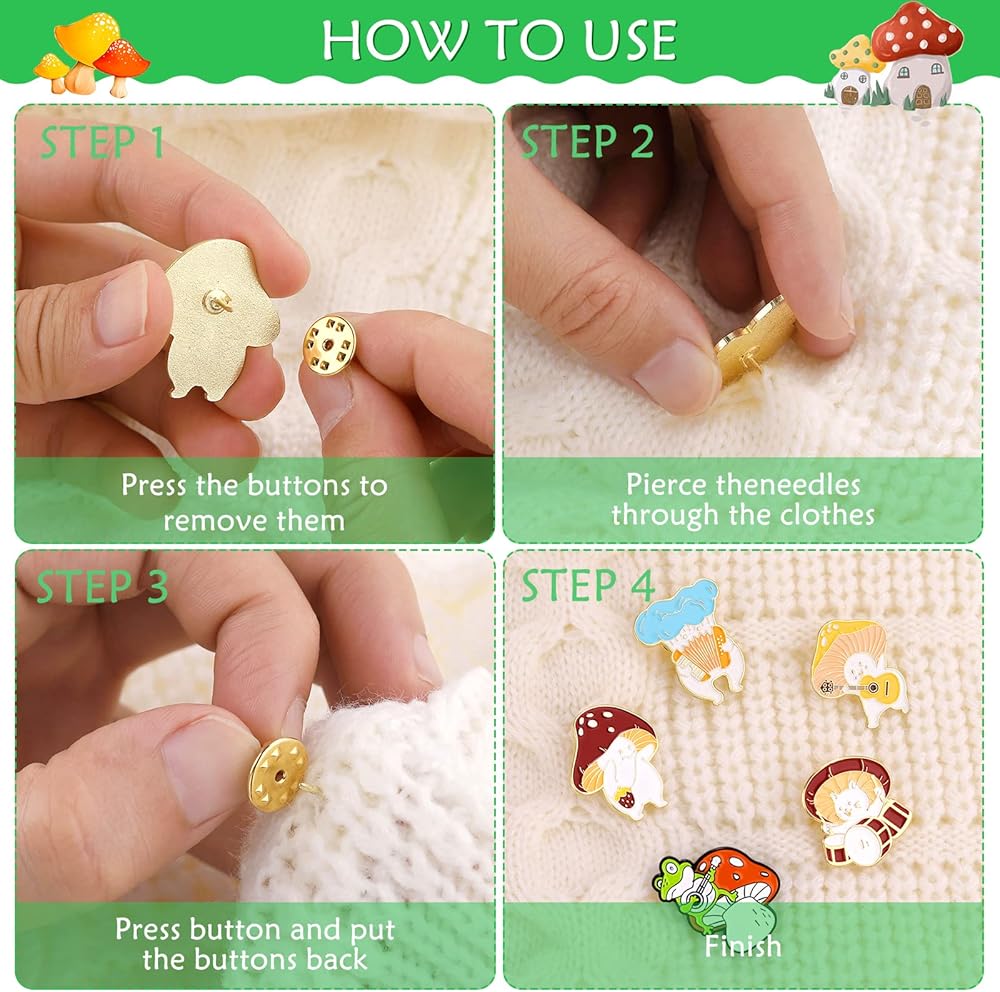 HOW TO USE

STEP 1

Press the buttons to remove them

STEP 2

Pierce theneedles through the clothes

STEP 3

Press button and put the buttons back

STEP 4

Finish