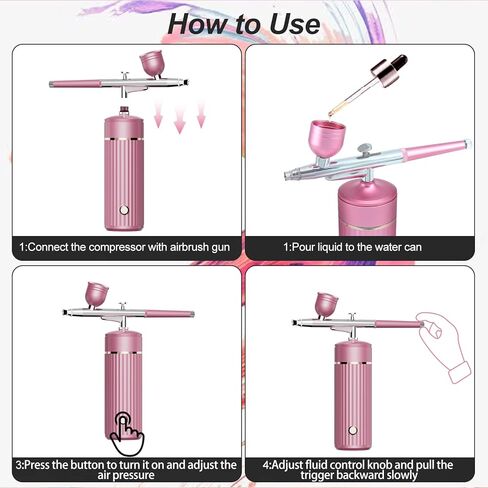 How to Use

1:Connect the compressor with airbrush gun

1:Pour liquid to the water can

3:Press the button to turn it on and adjust the air pressure

4:Adjust fluid control knob and pull the trigger backward slowly