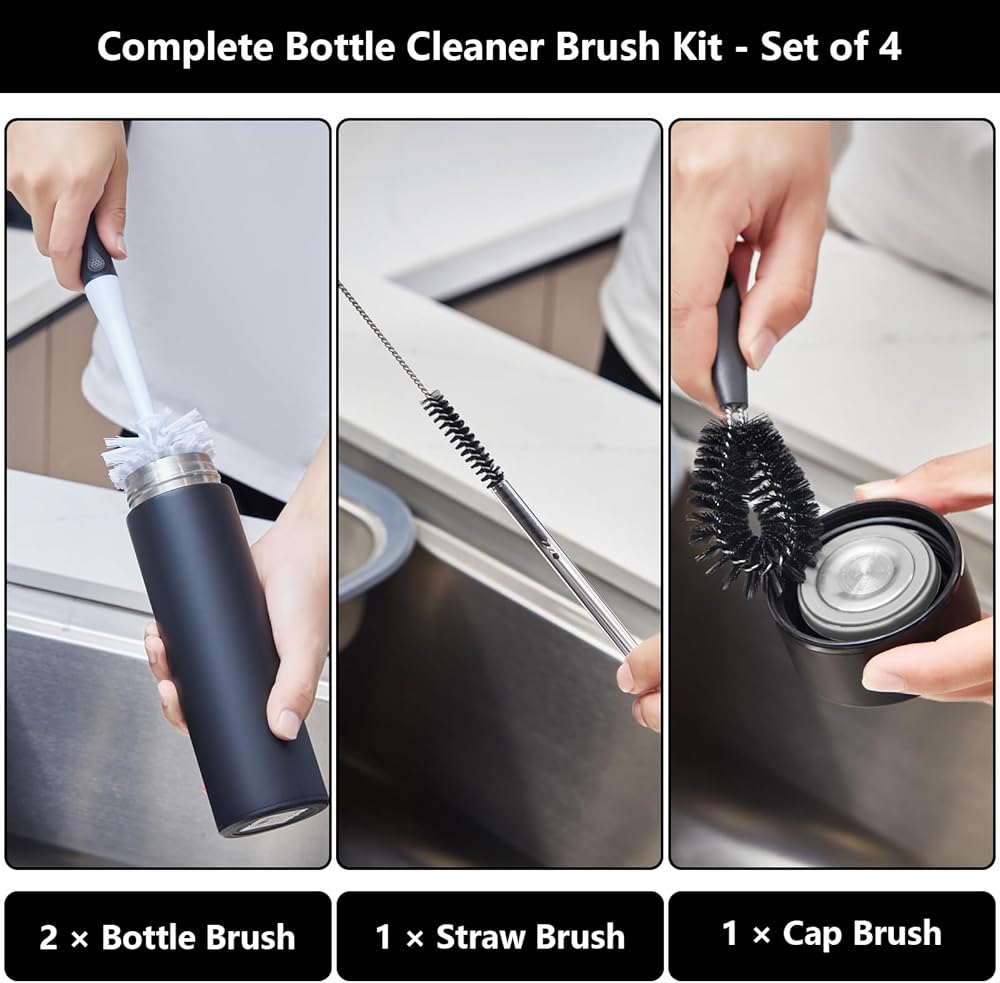 Complete Bottle Cleaner Brush Kit - Set of 4

2 × Bottle Brush

1 × Straw Brush

1 × Cap Brush