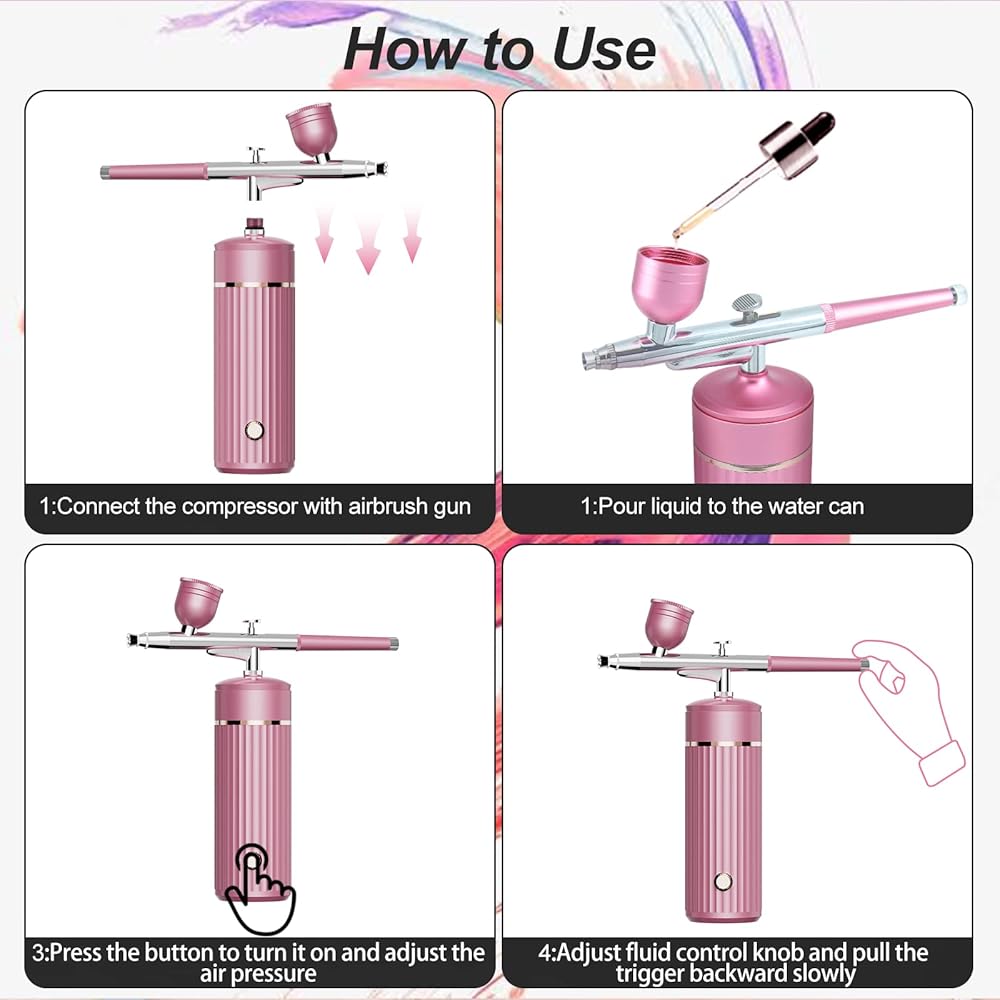 How to Use

1:Connect the compressor with airbrush gun

1:Pour liquid to the water can

3:Press the button to turn it on and adjust the air pressure

4:Adjust fluid control knob and pull the trigger backward slowly