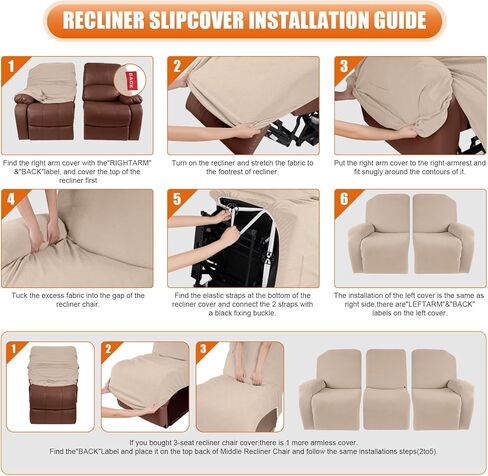 RECLINER SLIPCOVER INSTALLATION GUIDE

1

BACK

Find the right arm cover with the"RIGHTARM" &"BACK"label, and cover the top of the recliner first

2

Turn on the recliner and stretch the fabric to the footrest of recliner.

3

Put the right arm cover to the right-armrest and fit snugly around the contours of it.

4

Tuck the excess fabric into the gap of the recliner chair.

5

Find the elastic straps at the bottom of the recliner cover and connect the 2 straps with a black fixing buckle.

6

The installation of the left cover is the same as right side,there are"LEFTARM"&"BACK" labels on the left cover.

1

2

3

If you bought 3-seat recliner chair cover,there is 1 more armless cover.
Find the"BACK"Label and place it on the top back of Middle Recliner Chair and follow the same installations steps(2to5).