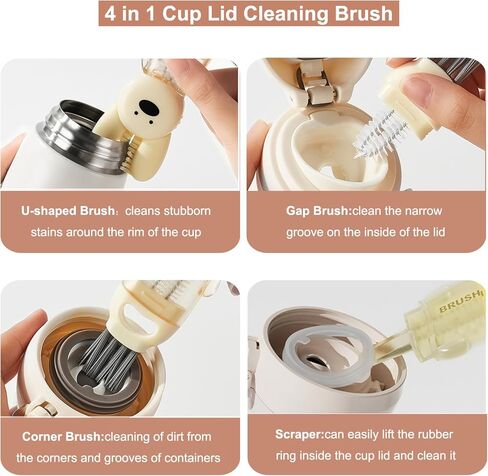 4 in 1 Cup Lid Cleaning Brush

U-shaped Brush: cleans stubborn stains around the rim of the cup

Gap Brush:clean the narrow groove on the inside of the lid

Corner Brush:cleaning of dirt from the corners and grooves of containers

BRUSH

Scraper:can easily lift the rubber ring inside the cup lid and clean it