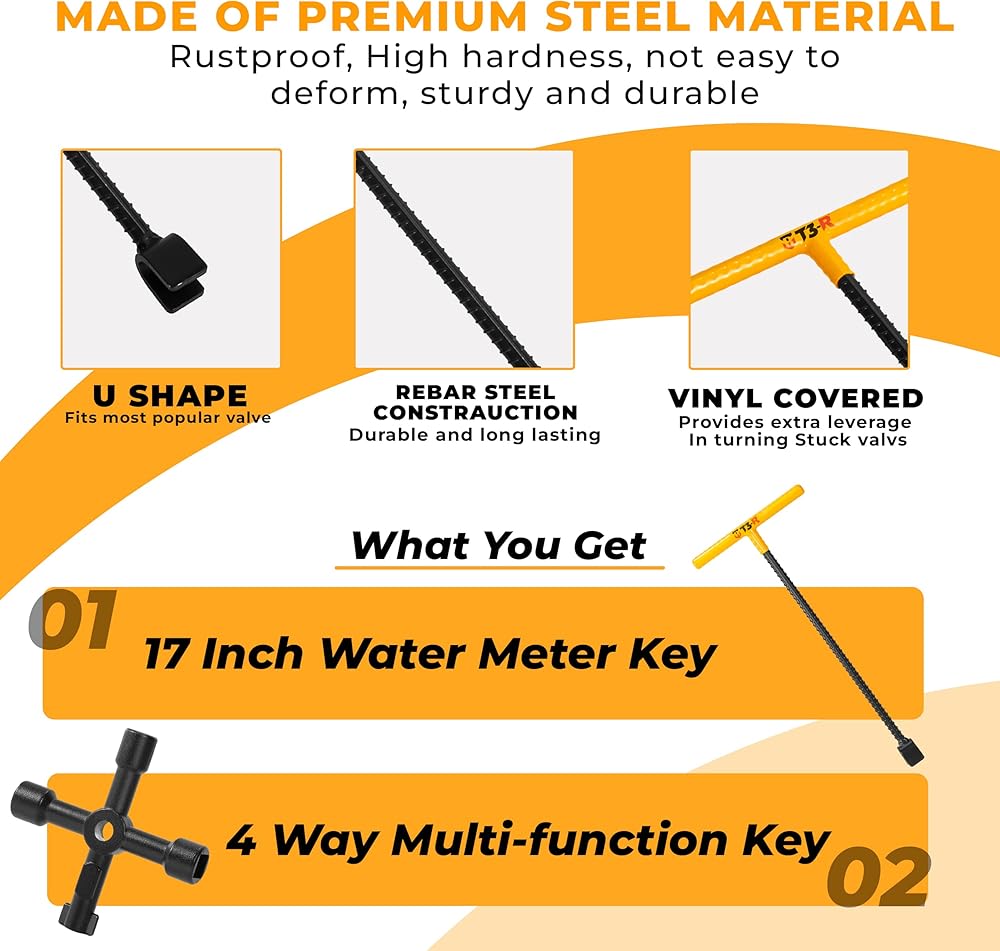 MADE OF PREMIUM STEEL MATERIAL
Rustproof, High hardness, not easy to deform, sturdy and durable

T3-R

U SHAPE
Fits most popular valve

REBAR STEEL CONSTRAUCTION
Durable and long lasting

VINYL COVERED
Provides extra leverage In turning Stuck valvs

What You Get

T3-R

01
17 Inch Water Meter Key

4 Way Multi-function Key
02