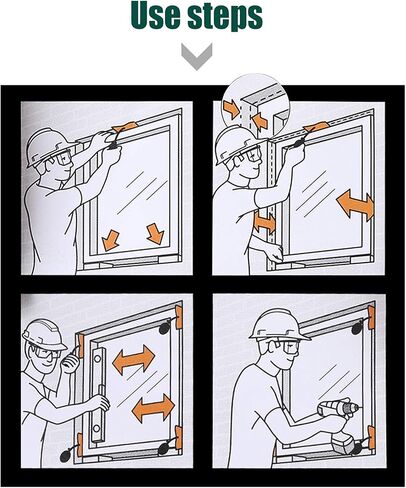 Use steps