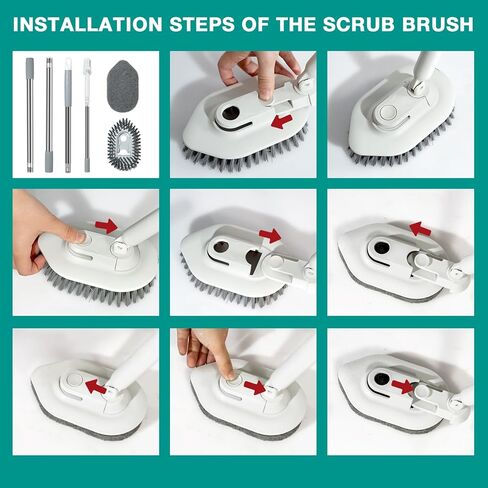 INSTALLATION STEPS OF THE SCRUB BRUSH