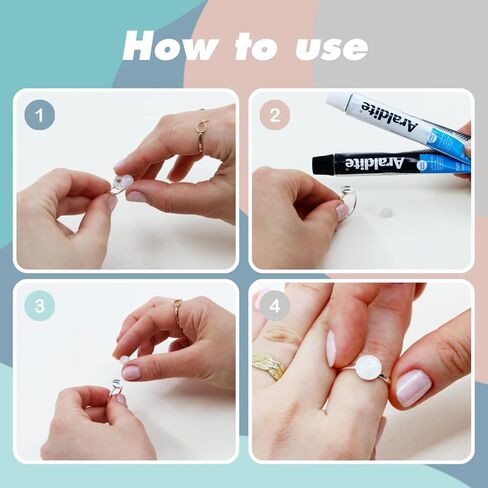 How to use

1

2

Araldite

Araldite

3

4