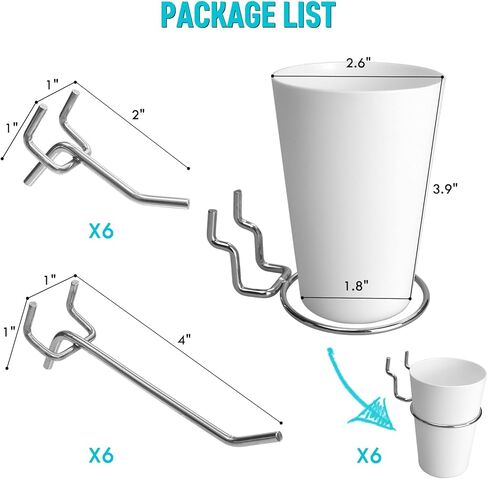 PACKAGE LIST

1"
1"
2"

X6

1"
1"
4"

X6

2.6"
3.9"
1.8"

X6