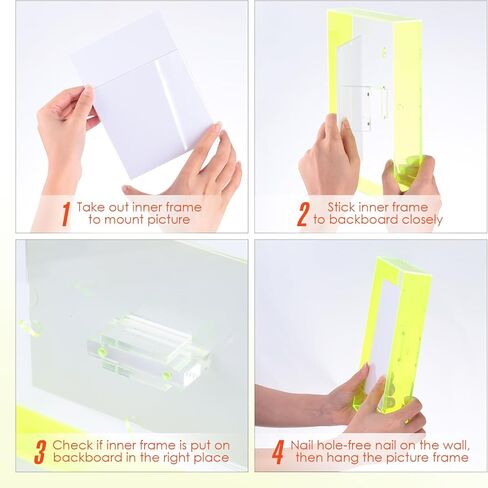 1 Take out inner frame to mount picture

2 Stick inner frame to backboard closely

3 Check if inner frame is put on backboard in the right place

4 Nail hole-free nail on the wall, then hang the picture frame