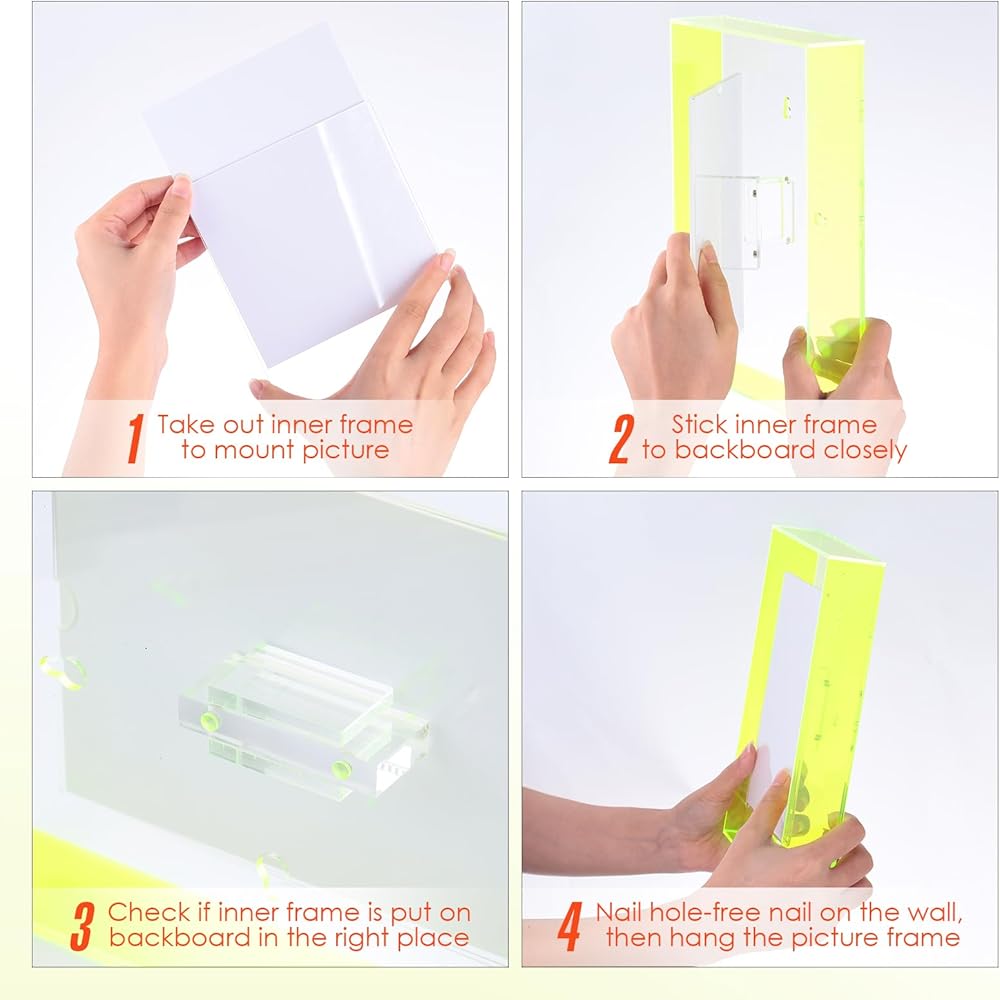 1 Take out inner frame to mount picture

2 Stick inner frame to backboard closely

3 Check if inner frame is put on backboard in the right place

4 Nail hole-free nail on the wall, then hang the picture frame