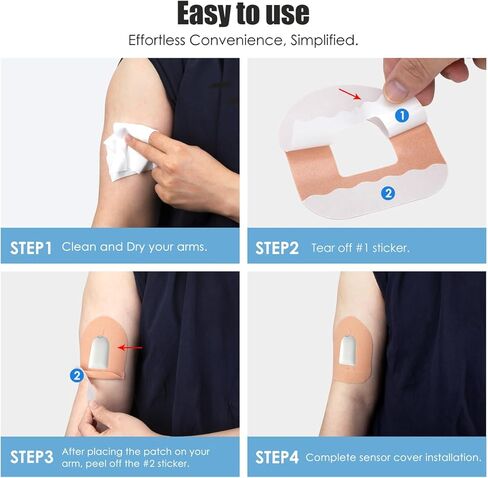 Easy to use

Effortless Convenience, Simplified.

1

2

STEP1 Clean and Dry your arms.

STEP2 Tear off #1 sticker.

2

STEP3 After placing the patch on your arm, peel off the #2 sticker.

STEP4 Complete sensor cover installation.