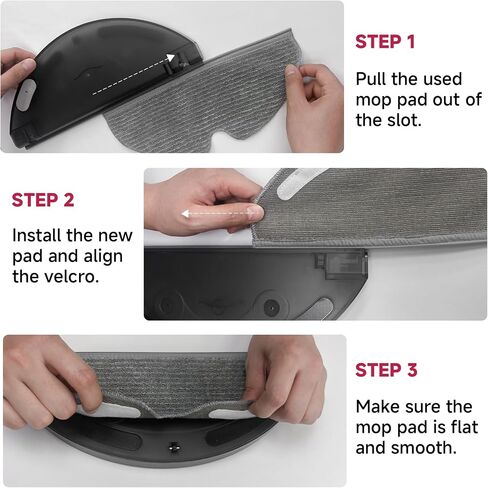 STEP 1

Pull the used mop pad out of the slot.

STEP 2

Install the new pad and align the velcro.

STEP 3

Make sure the mop pad is flat and smooth.