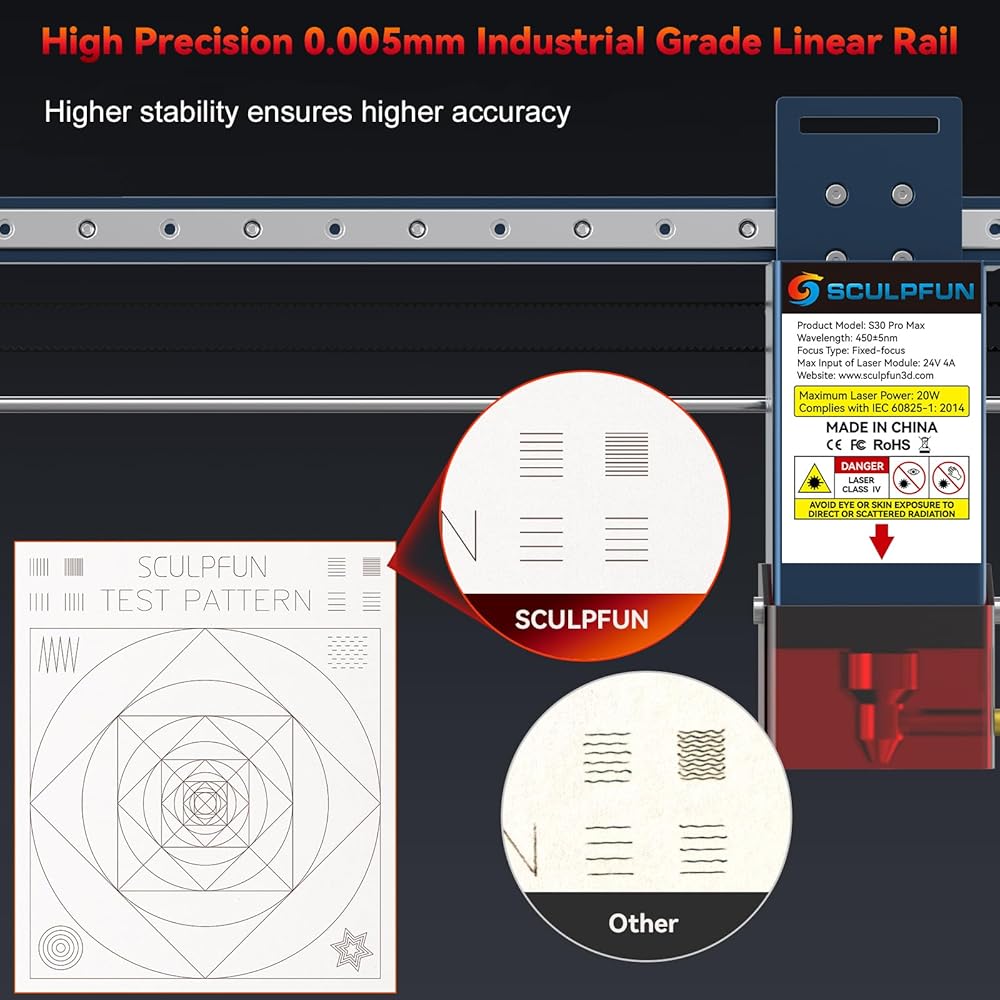 High Precision 0.005mm Industrial Grade Linear Rail

Higher stability ensures higher accuracy

SCULPFUN

Product Model: S30 Pro Max
Wavelength: 450±5nm
Focus Type: Fixed-focus
Max Input of Laser Module: 24V 4A
Website: www.sculpfun3d.com

Maximum Laser Power: 20W
Complies with IEC 60825-1: 2014

MADE IN CHINA

CE FC RoHS

DANGER
LASER CLASS IV

AVOID EYE OR SKIN EXPOSURE TO DIRECT OR SCATTERED RADIATION

SCULPFUN
TEST PATTERN

SCULPFUN

Other