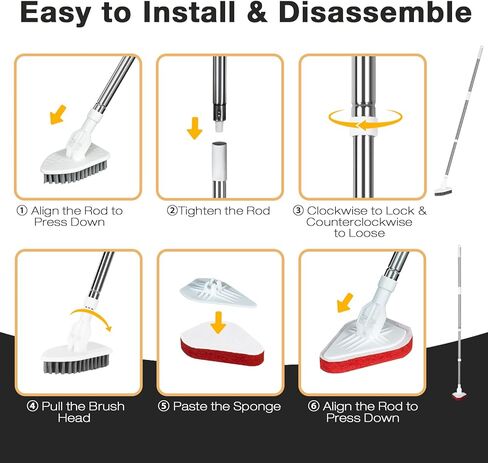 Easy to Install & Disassemble

① Align the Rod to Press Down

②Tighten the Rod

③ Clockwise to Lock & Counterclockwise to Loose

④ Pull the Brush Head

⑤ Paste the Sponge

⑥ Align the Rod to Press Down