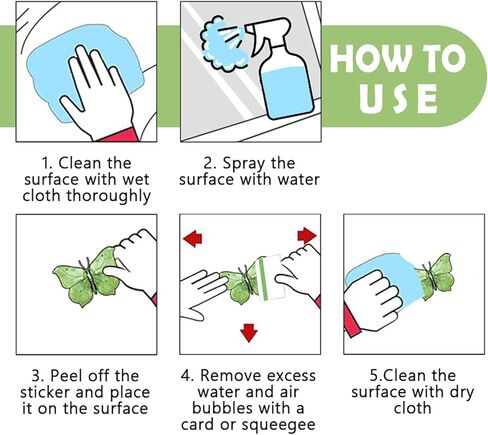 HOW TO USE

1. Clean the surface with wet cloth thoroughly

2. Spray the surface with water

3. Peel off the sticker and place it on the surface

4. Remove excess water and air bubbles with a card or squeegee

5.Clean the surface with dry cloth