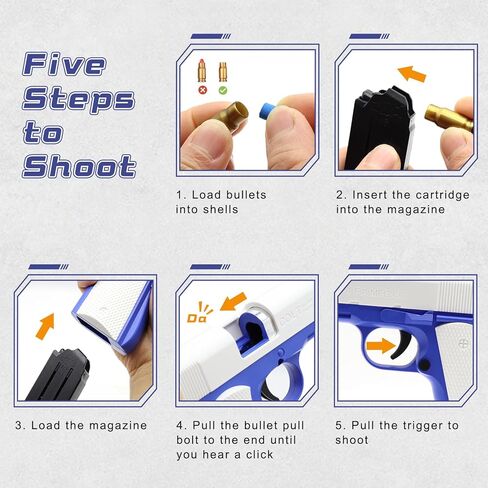 Five Steps to Shoot

1. Load bullets into shells

2. Insert the cartridge into the magazine

3. Load the magazine

Da

4. Pull the bullet pull bolt to the end until you hear a click

5. Pull the trigger to shoot