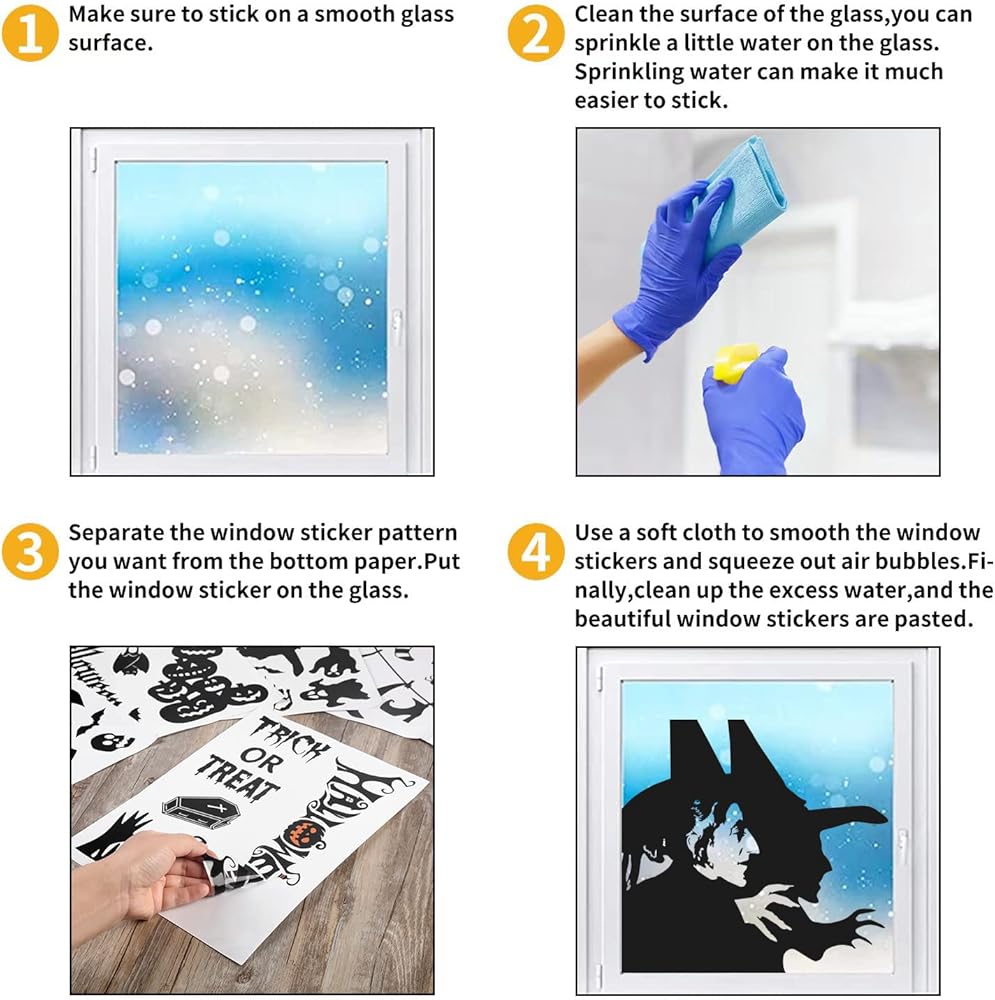 1 Make sure to stick on a smooth glass surface.

2 Clean the surface of the glass,you can sprinkle a little water on the glass. Sprinkling water can make it much easier to stick.

3 Separate the window sticker pattern you want from the bottom paper.Put the window sticker on the glass.

TRICK OR TREAT

HALLOWEEN

4 Use a soft cloth to smooth the window stickers and squeeze out air bubbles.Finally,clean up the excess water,and the beautiful window stickers are pasted.