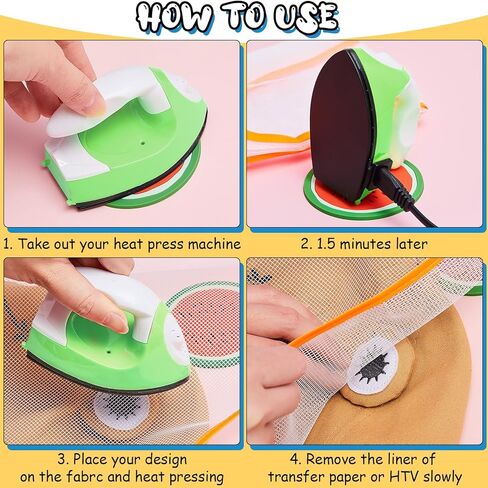 HOW TO USE

1. Take out your heat press machine

2. 1.5 minutes later

3. Place your design on the fabrc and heat pressing

4. Remove the liner of transfer paper or HTV slowly