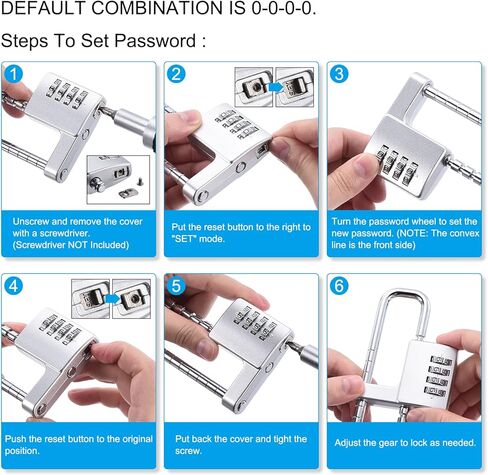 DEFAULT COMBINATION IS 0-0-0-0.

Steps To Set Password :

1

Unscrew and remove the cover with a screwdriver. (Screwdriver NOT Included)

2

Put the reset button to the right to "SET" mode.

3

Turn the password wheel to set the new password. (NOTE: The convex line is the front side)

4

Push the reset button to the original position.

5

Put back the cover and tight the screw.

6

Adjust the gear to lock as needed.