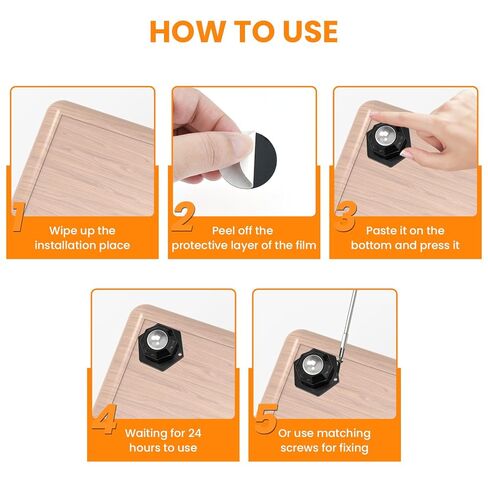 HOW TO USE

1
Wipe up the installation place

2
Peel off the protective layer of the film

3
Paste it on the bottom and press it

4
Waiting for 24 hours to use

5
Or use matching screws for fixing