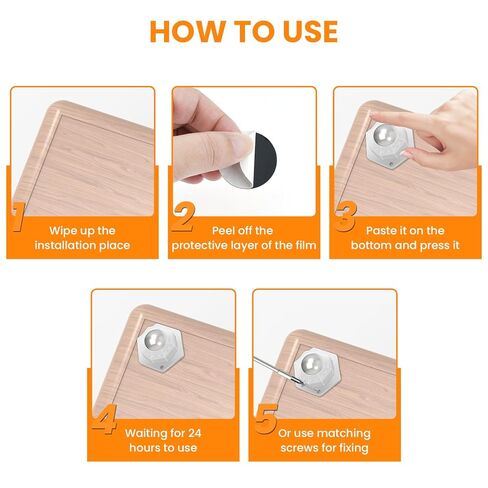 HOW TO USE

1
Wipe up the installation place

2
Peel off the protective layer of the film

3
Paste it on the bottom and press it

4
Waiting for 24 hours to use

5
Or use matching screws for fixing